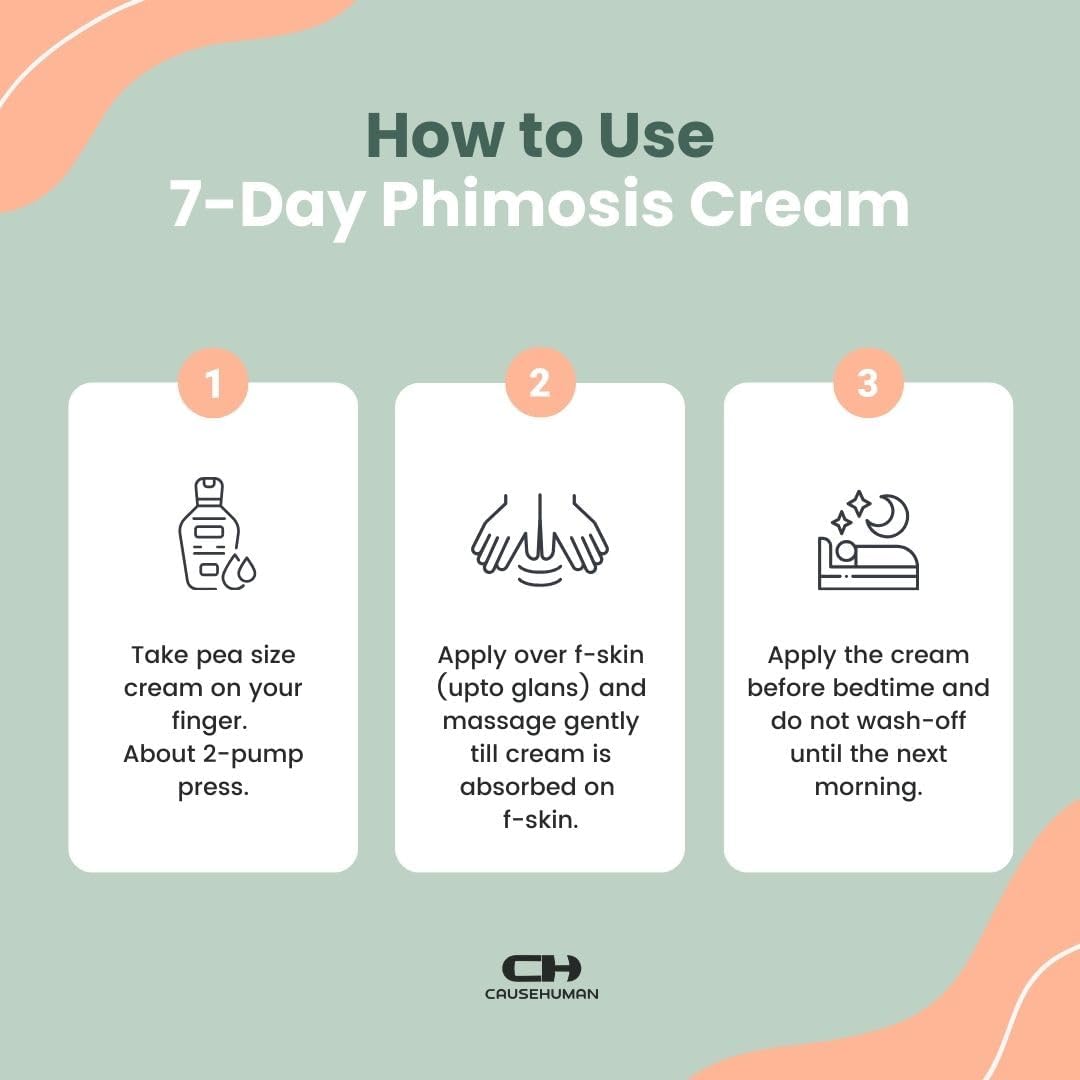 How to Use
7-Day Phimosis Cream

1

Take pea size cream on your finger.
About 2-pump press.

2

Apply over f-skin (upto glans) and massage gently till cream is absorbed on f-skin.

3

Apply the cream before bedtime and do not wash-off until the next morning.

CH
CAUSEHUMAN